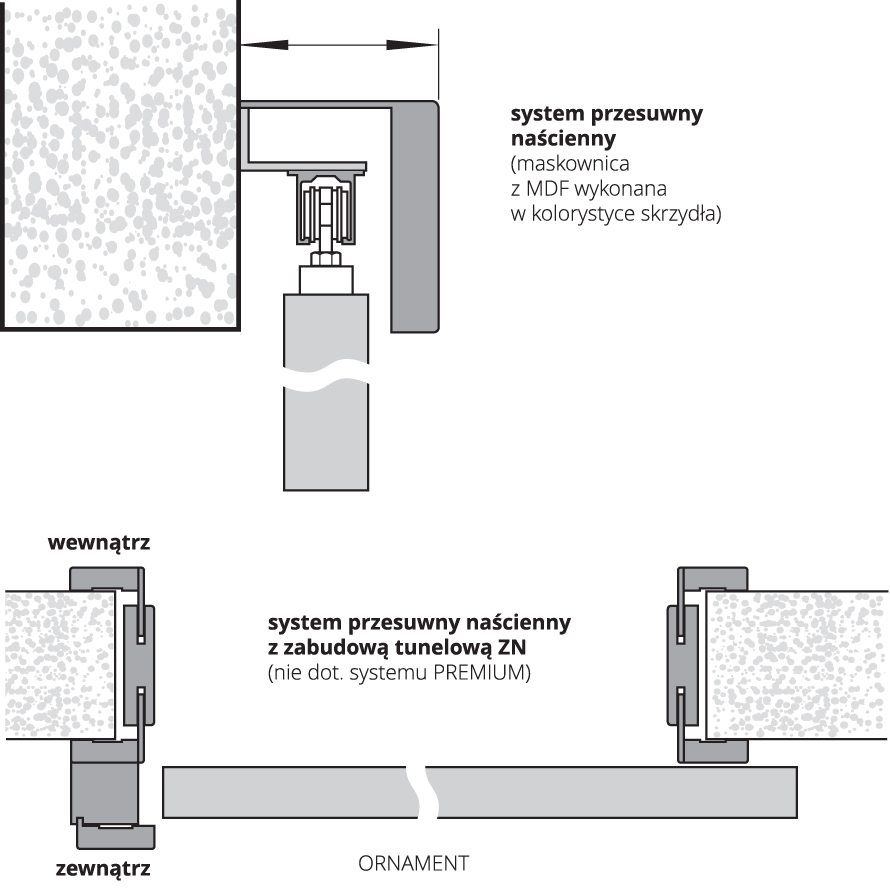 system przesuwny naścienny
(maskownica z MDF wykonana w kolorystyce skrzydła)

wewnątrz

system przesuwny naścienny z zabudową tunelową ZN
(nie dot. systemu PREMIUM)

zewnątrz

ORNAMENT